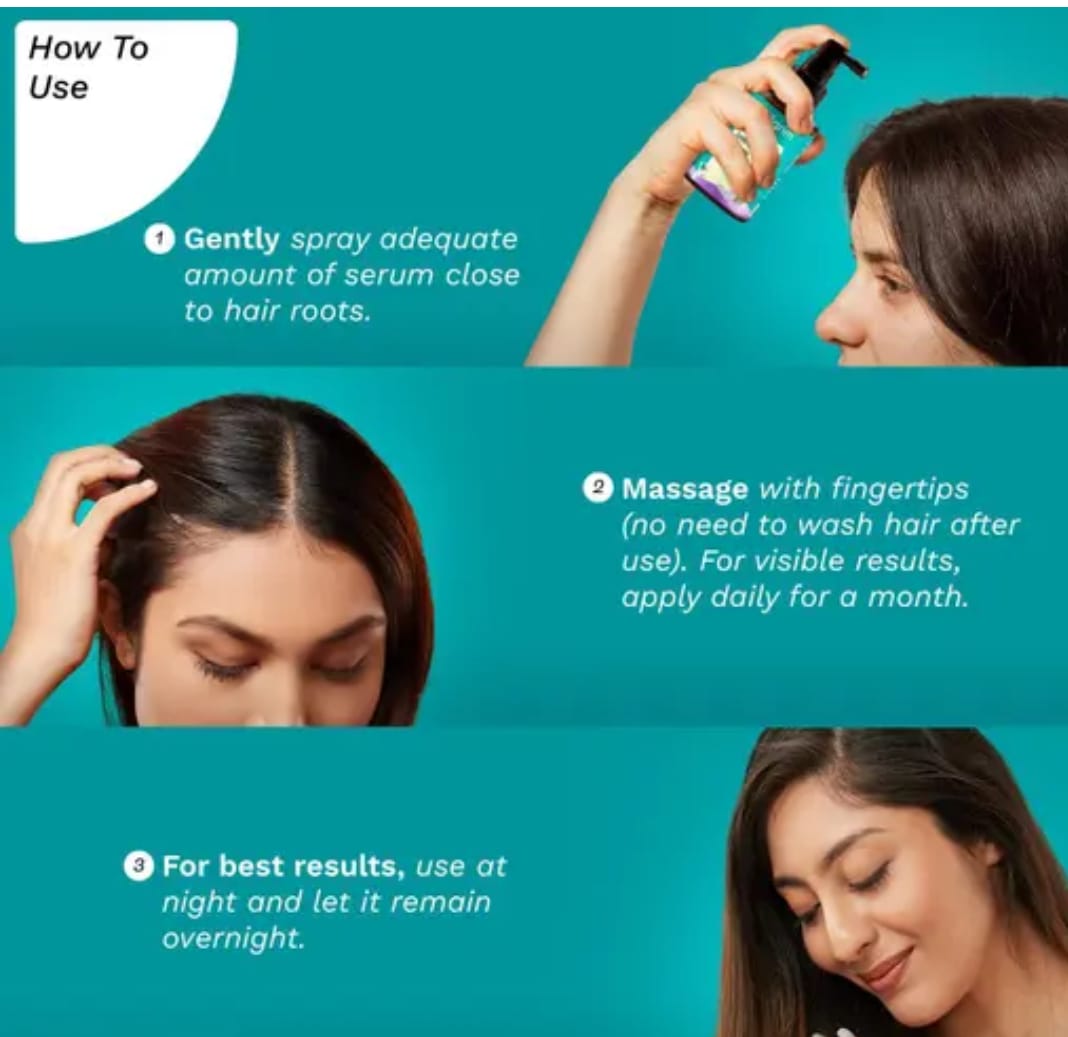 How To Use

1 Gently spray adequate amount of serum close to hair roots.

2 Massage with fingertips (no need to wash hair after use). For visible results, apply daily for a month.

3 For best results, use at night and let it remain overnight.